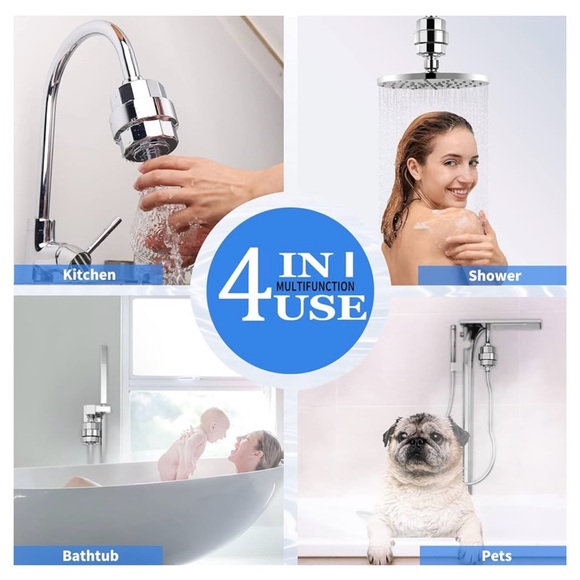 Kitchen

Shower

4 IN 1 MULTIFUNCTION USE

Bathtub

Pets